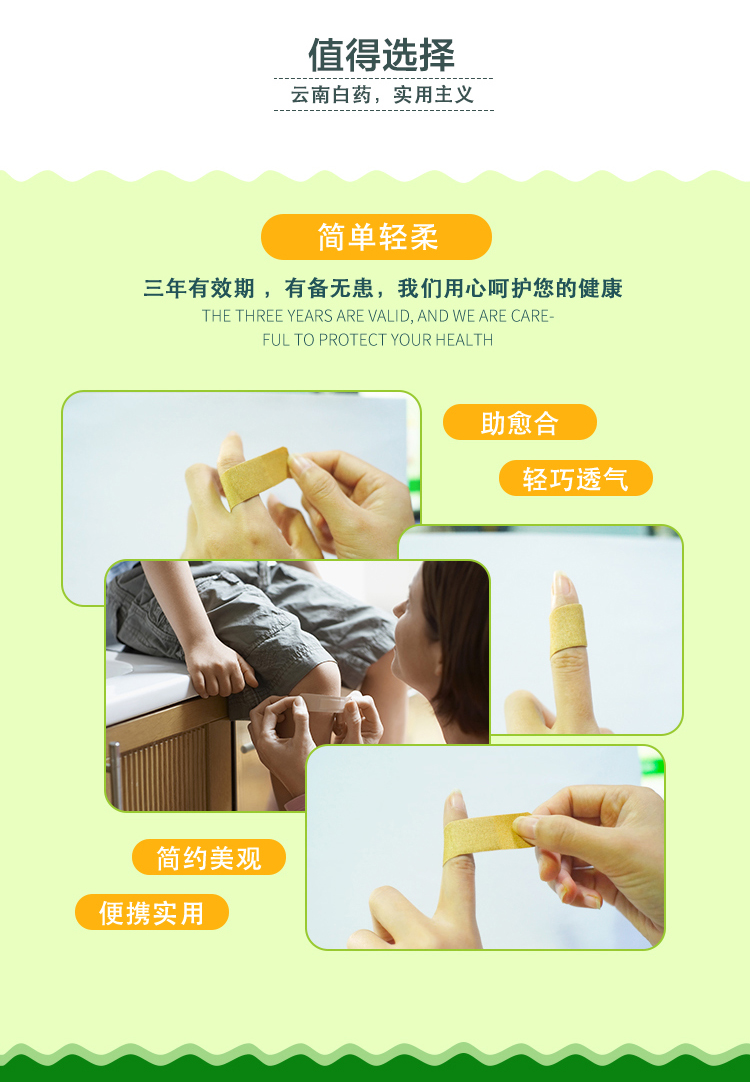 值得选择

云南白药，实用主义

简单轻柔

三年有效期，有备无患，我们用心呵护您的健康

THE THREE YEARS ARE VALID, AND WE ARE CAREFUL TO PROTECT YOUR HEALTH

助愈合

轻巧透气

简约美观

便携实用